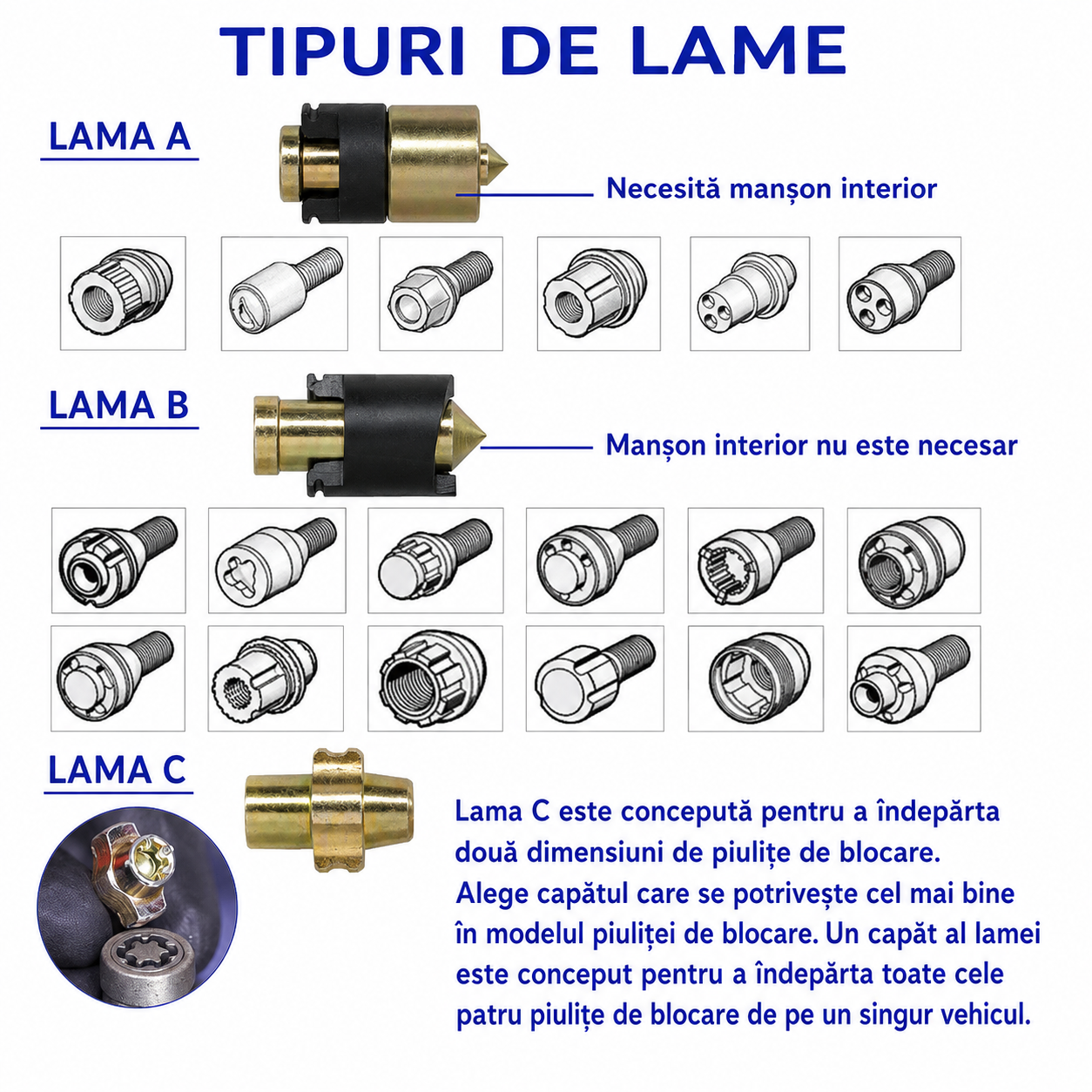 TIPURI DE LAME

LAMA A

Necesită manșon interior

LAMA B

Manșon interior nu este necesar

LAMA C

Lama C este concepută pentru a îndepărta două dimensiuni de piulițe de blocare. Alege capătul care se potrivește cel mai bine în modelul piuliței de blocare. Un capăt al lamei este conceput pentru a îndepărta toate cele patru piulițe de blocare de pe un singur vehicul.